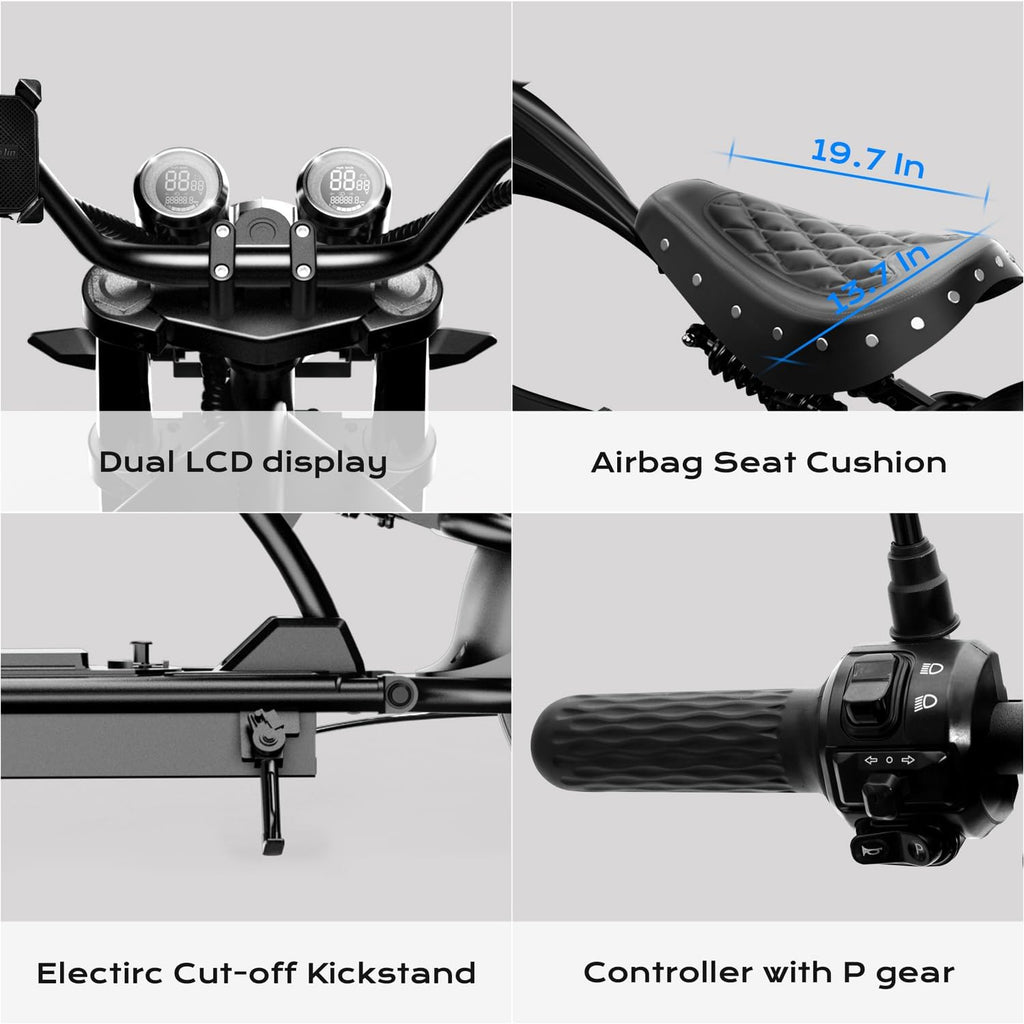 88
88

19.7 In
13.7 In

Dual LCD display

Airbag Seat Cushion

P

Electirc Cut-off Kickstand

Controller with P gear