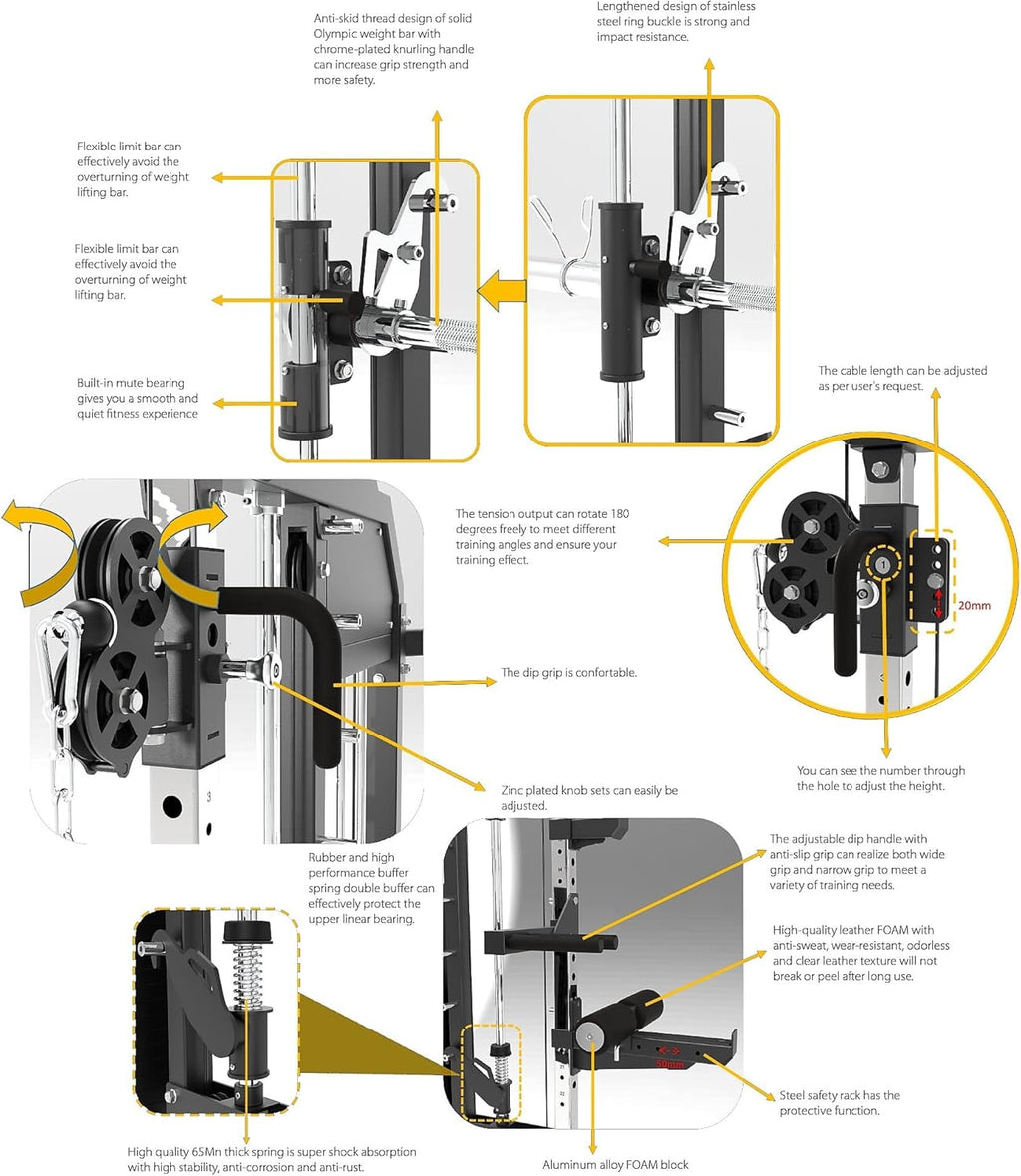 Anti-skid thread design of solid Olympic weight bar with chrome-plated knurling handle can increase grip strength and more safety.

Lengthened design of stainless steel ring buckle is strong and impact resistance.

Flexible limit bar can effectively avoid the overturning of weight lifting bar.

Flexible limit bar can effectively avoid the overturning of weight lifting bar.

Built-in mute bearing gives you a smooth and quiet fitness experience

The cable length can be adjusted as per user's request.

The tension output can rotate 180 degrees freely to meet different training angles and ensure your training effect.

20mm

The dip grip is confortable.

You can see the number through the hole to adjust the height.

Zinc plated knob sets can easily be adjusted.

Rubber and high performance buffer spring double buffer can effectively protect the upper linear bearing.

The adjustable dip handle with anti-slip grip can realize both wide grip and narrow grip to meet a variety of training needs.

High-quality leather FOAM with anti-sweat, wear-resistant, odorless and clear leather texture will not break or peel after long use.

50mm

Steel safety rack has the protective function.

High quality 65Mn thick spring is super shock absorption with high stability, anti-corrosion and anti-rust.

Aluminum alloy FOAM block